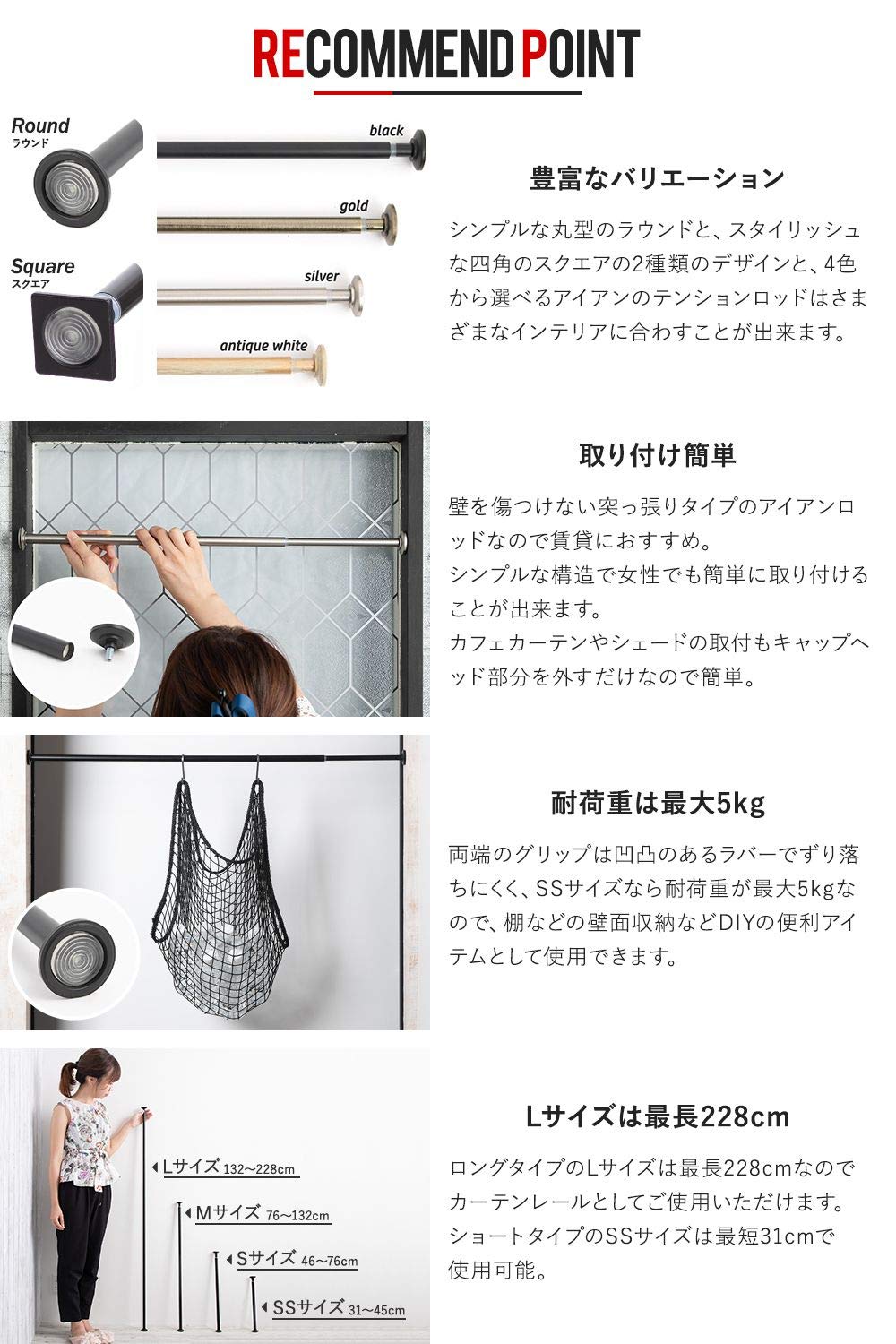 RECOMMEND POINT

Round
ラウンド

Square
スクエア

black

gold

silver

antique white

豊富なバリエーション

シンプルな丸型のラウンドと、スタイリッシュな四角のスクエアの2種類のデザインと、4色から選べるアイアンのテンションロッドはさまざまなインテリアに合わすことが出来ます。

取り付け簡単

壁を傷つけない突っ張りタイプのアイアンロッドなので賃貸におすすめ。
シンプルな構造で女性でも簡単に取り付けることが出来ます。
カフェカーテンやシェードの取付もキャップヘッド部分を外すだけなので簡単。

耐荷重は最大5kg

両端のグリップは凹凸のあるラバーでずり落ちにくく、SSサイズなら耐荷重が最大5kgなので、棚などの壁面収納などDIYの便利アイテムとして使用できます。

Lサイズ 132~228cm

Mサイズ 76~132cm

Sサイズ 46~76cm

SSサイズ 31~45cm

Lサイズは最長228cm

ロングタイプのLサイズは最長228cmなのでカーテンレールとしてご使用いただけます。
ショートタイプのSSサイズは最短31cmで使用可能。